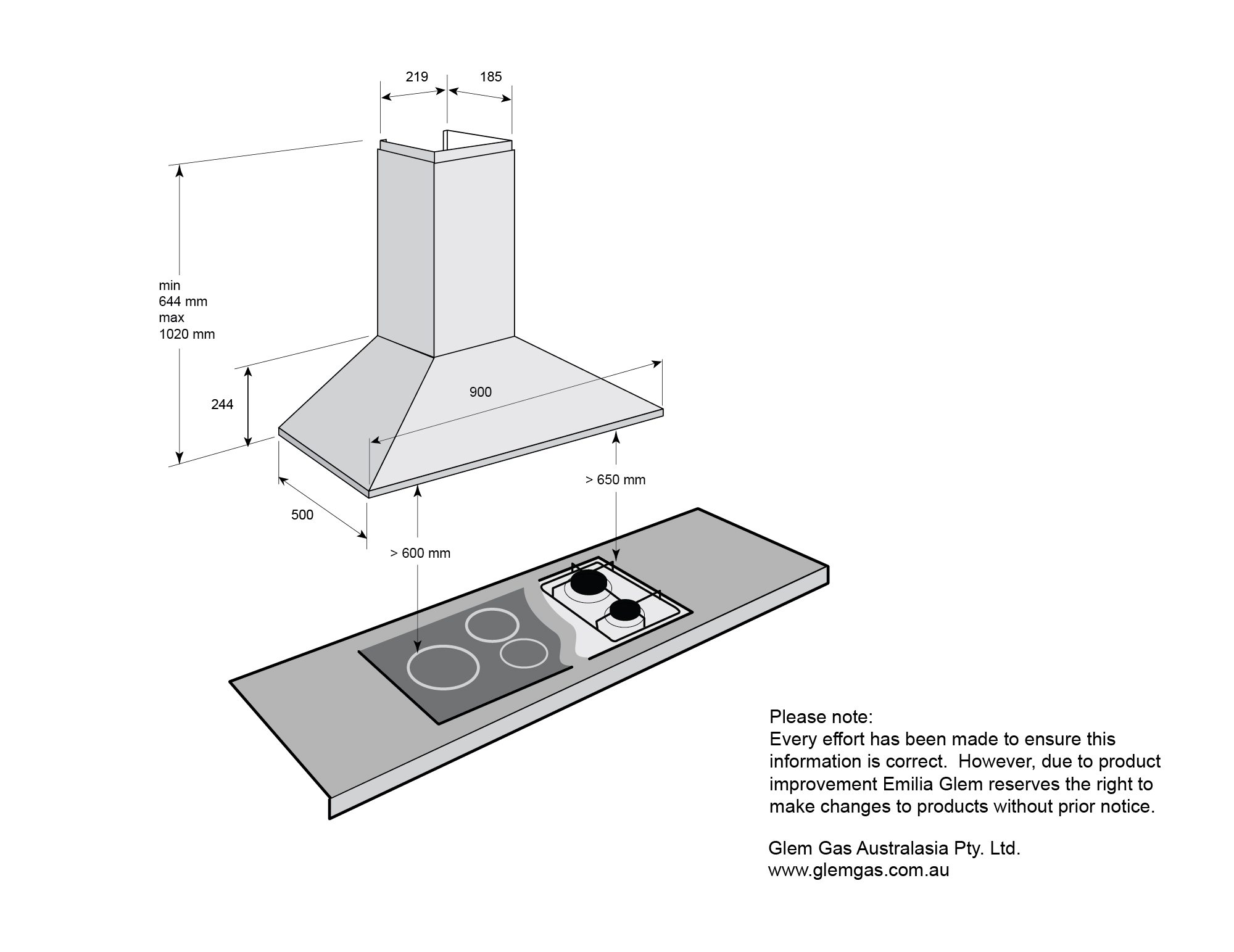 219

185

min
644 mm
max
1020 mm

244

900

500

> 650 mm

> 600 mm

Please note:
Every effort has been made to ensure this information is correct. However, due to product improvement Emilia Glem reserves the right to make changes to products without prior notice.

Glem Gas Australasia Pty. Ltd.
www.glemgas.com.au